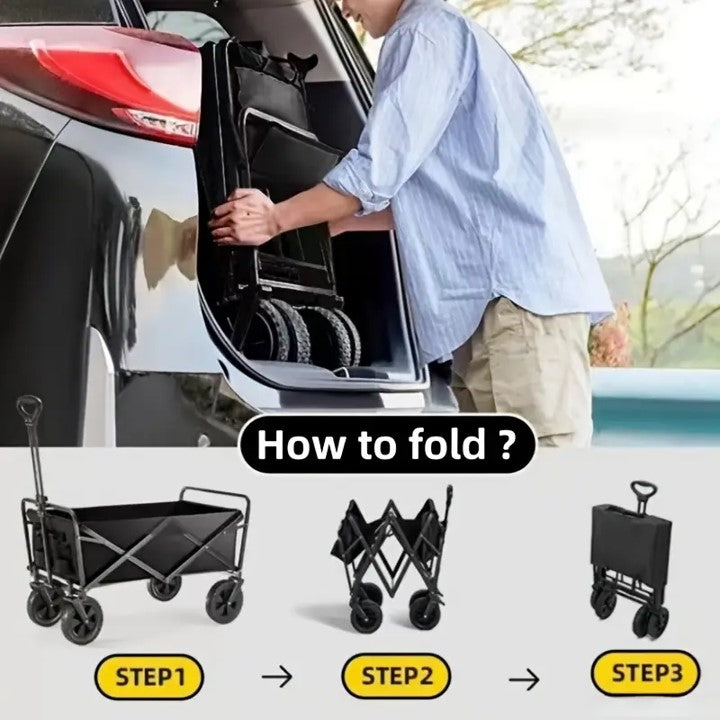 How to fold ?

STEP1 → STEP2 → STEP3